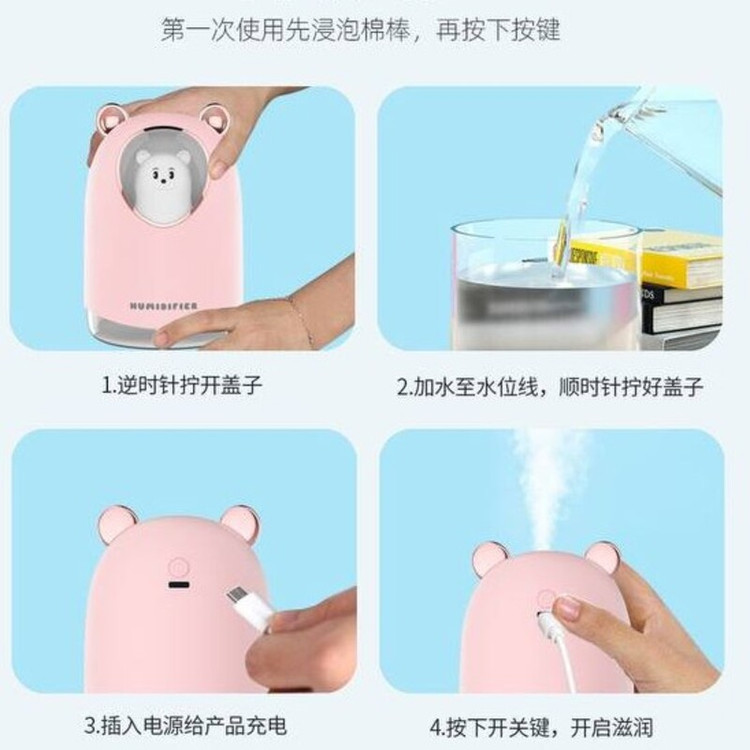 第一次使用先浸泡棉棒，再按下按键

HUMIDIFIER

1.逆时针拧开盖子

2.加水至水位线，顺时针拧好盖子

3.插入电源给产品充电

4.按下开关键，开启滋润