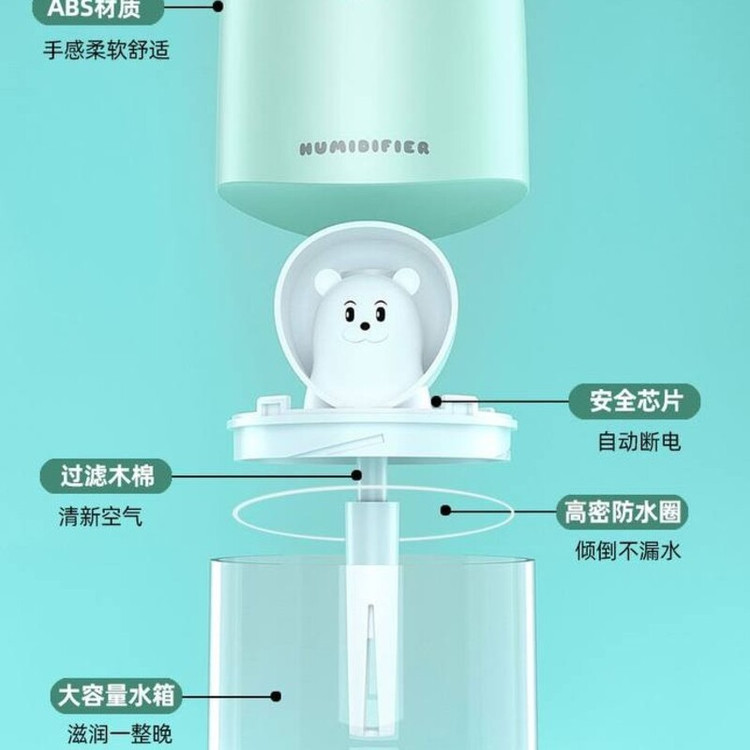 ABS材质
手感柔软舒适

HUMIDIFIER

安全芯片
自动断电

过滤木棉
清新空气

高密防水圈
倾倒不漏水

大容量水箱
滋润一整晚