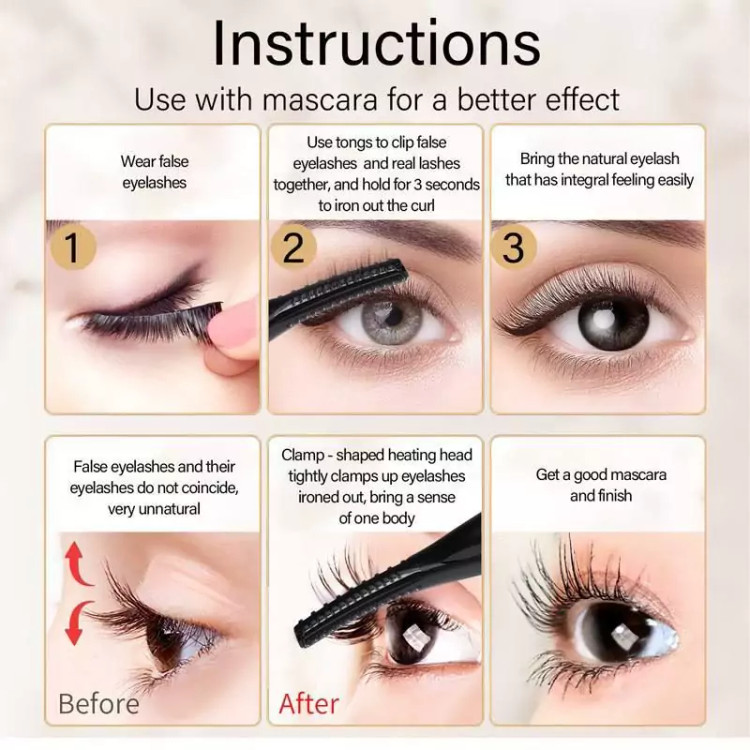 Instructions

Use with mascara for a better effect

Wear false eyelashes

1

Use tongs to clip false eyelashes and real lashes together, and hold for 3 seconds to iron out the curl

2

Bring the natural eyelash that has integral feeling easily

3

False eyelashes and their eyelashes do not coincide, very unnatural

Before

Clamp - shaped heating head tightly clamps up eyelashes ironed out, bring a sense of one body

After

Get a good mascara and finish